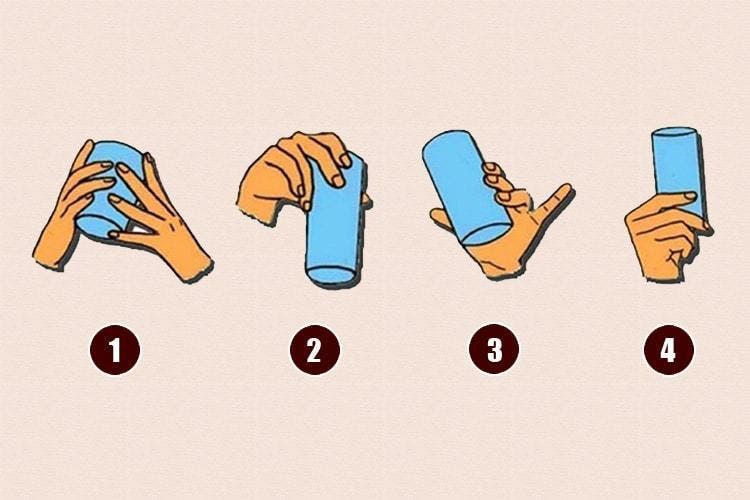 1 2 3 4