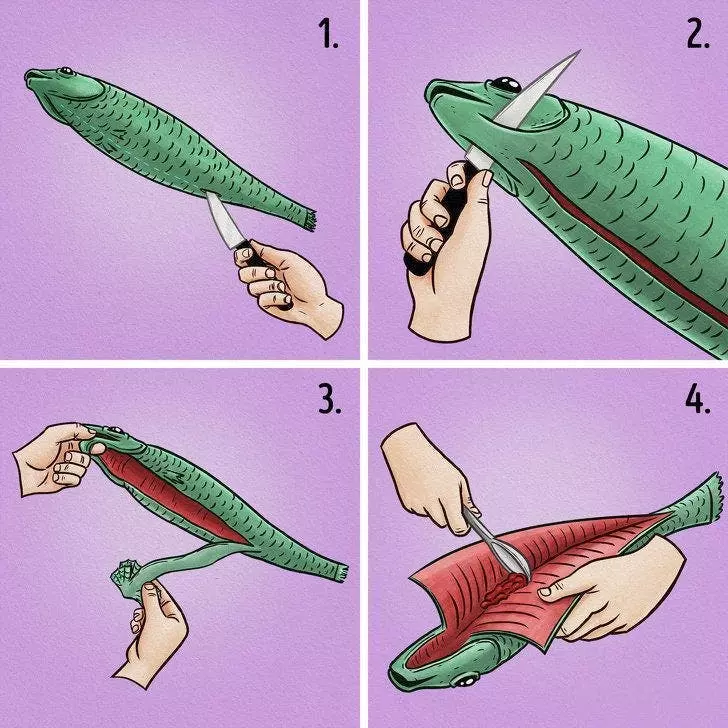 1.

2.

3.

4.