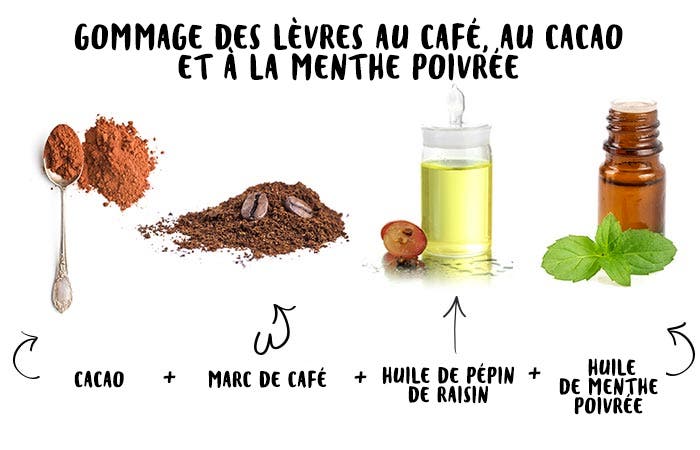 GOMMAGE DES LÈVRES AU CAFÉ, AU CACAO ET À LA MENTHE POIVRÉE

CACAO + MARC DE CAFÉ + HUILE DE PÉPIN DE RAISIN + HUILE DE MENTHE POIVRÉE